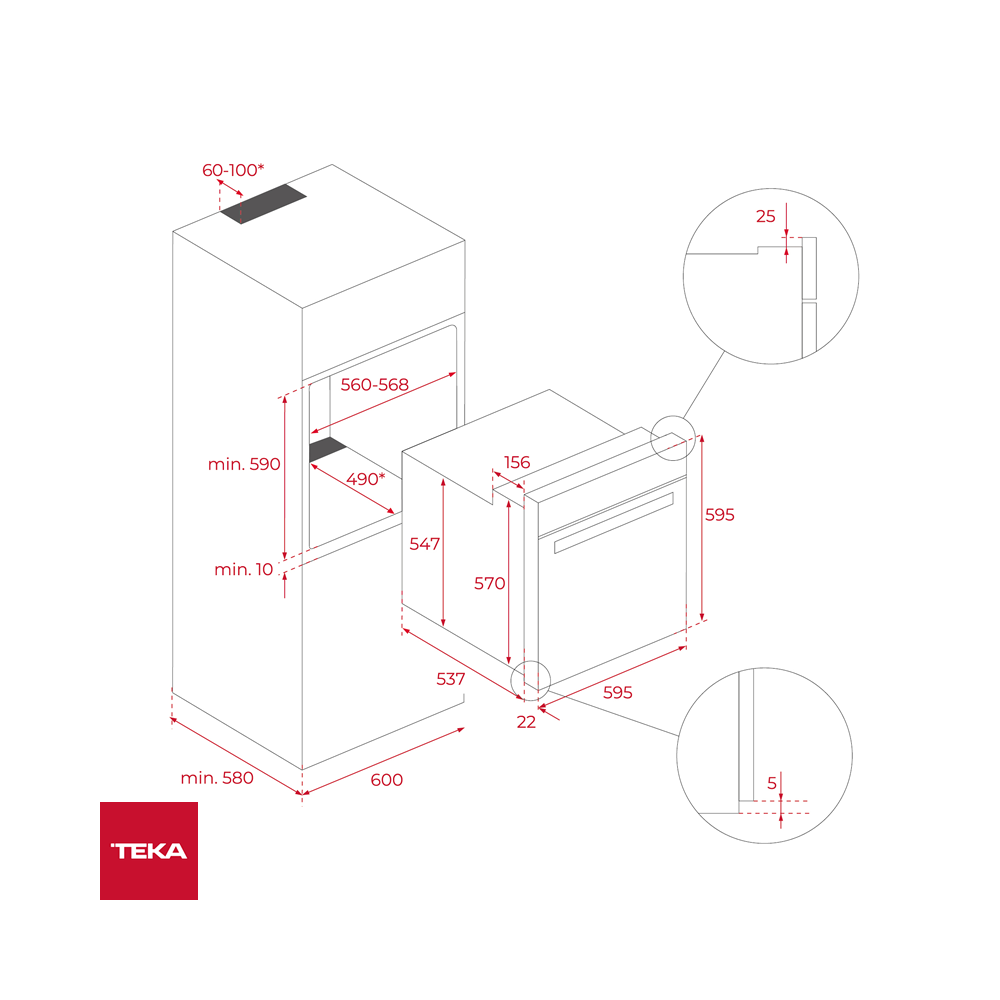 60-100*

25

560-568

min. 590

490*

156

595

547

570

min. 10

537

595

22

5

min. 580

600

TEKA