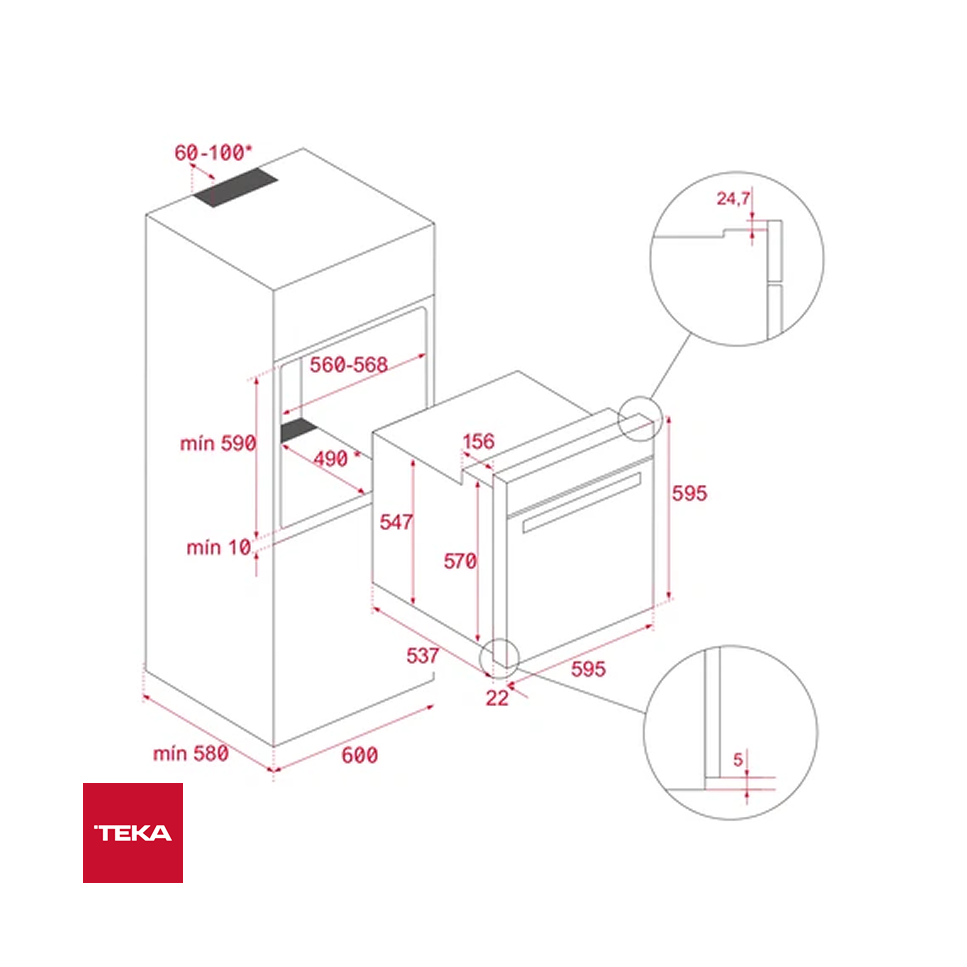 60-100*

24,7

560-568

mín 590

490 *

156

595

547

570

mín 10

537

595

22

5

mín 580

600

TEKA